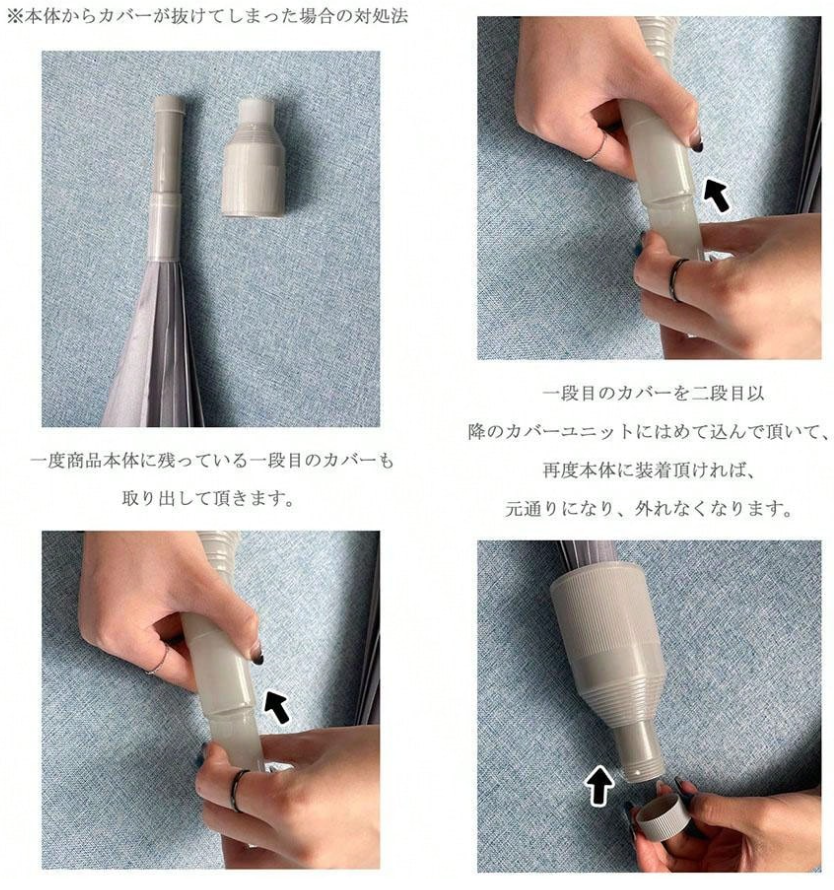 ※本体からカバーが抜けてしまった場合の対処法

一度商品本体に残っている一段目のカバーも取り出して頂きます。

一段目のカバーを二段目以降のカバーユニットにはめて込んで頂いて、再度本体に装着頂ければ、元通りになり、外れなくなります。